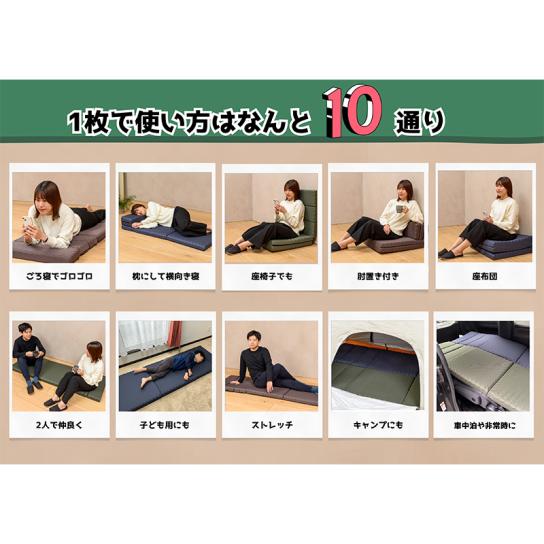 1枚で使い方はなんと 10 通り

ごろ寝でゴロゴロ

枕にして横向き寝

座椅子でも

肘置き付き

座布団

2人で仲良く

子ども用にも

ストレッチ

キャンプにも

車中泊や非常時に