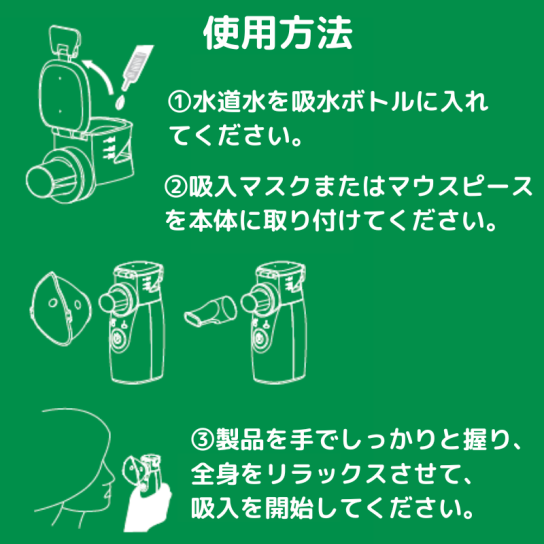 使用方法

①水道水を吸水ボトルに入れてください。

②吸入マスクまたはマウスピースを本体に取り付けてください。

③製品を手でしっかりと握り、全身をリラックスさせて、吸入を開始してください。