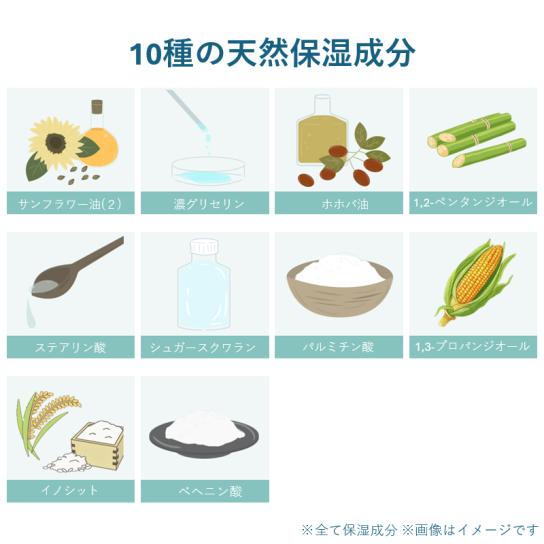 10種の天然保湿成分

サンフラワー油(2)

濃グリセリン

ホホバ油

1,2-ペンタンジオール

ステアリン酸

シュガースクワラン

パルミチン酸

1,3-プロパンジオール

イノシット

ベヘニン酸

※全て保湿成分 ※画像はイメージです