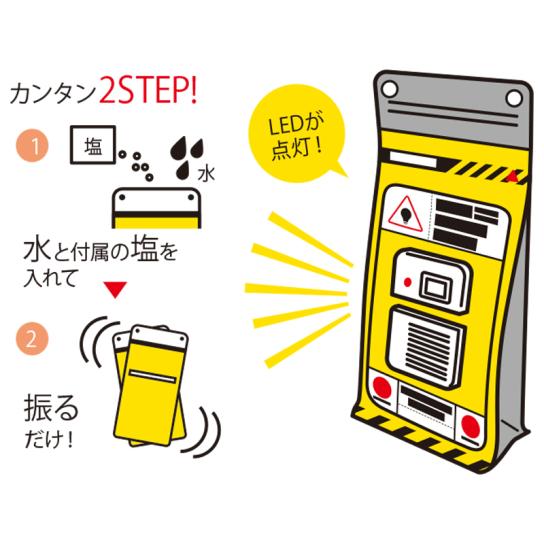 カンタン2STEP!

1

塩

水

水と付属の塩を入れて

2

振るだけ！

LEDが点灯！