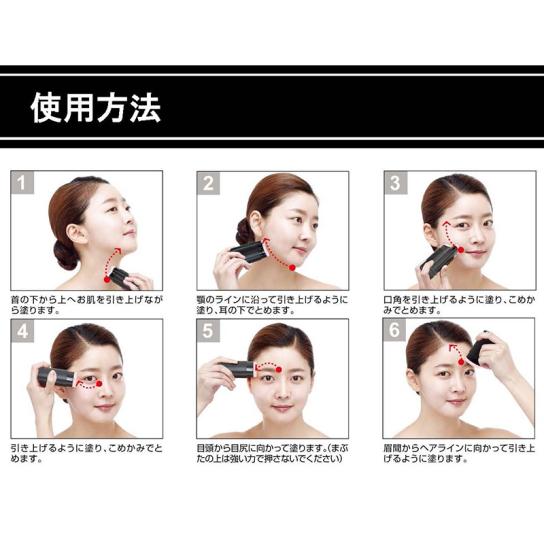 使用方法

1
首の下から上へお肌を引き上げながら塗ります。

2
顎のラインに沿って引き上げるように塗り、耳の下でとめます。

3
口角を引き上げるように塗り、こめかみでとめます。

4
引き上げるように塗り、こめかみでとめます。

5
目頭から目尻に向かって塗ります。(まぶたの上は強い力で押さないでください)

6
眉間からヘアラインに向かって引き上げるように塗ります。