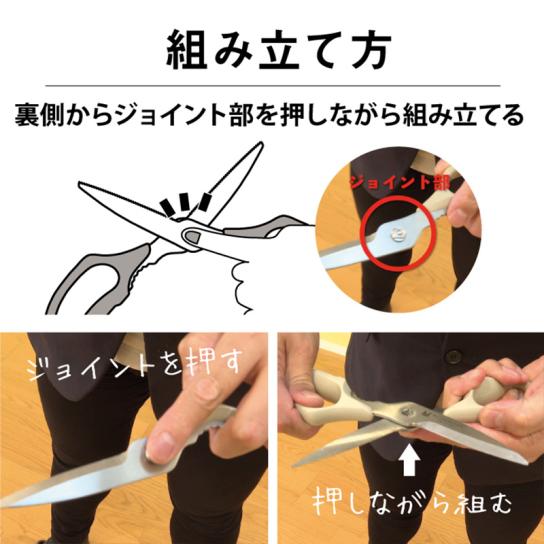 組み立て方

裏側からジョイント部を押しながら組み立てる

ジョイント部

ジョイントを押す

押しながら組む